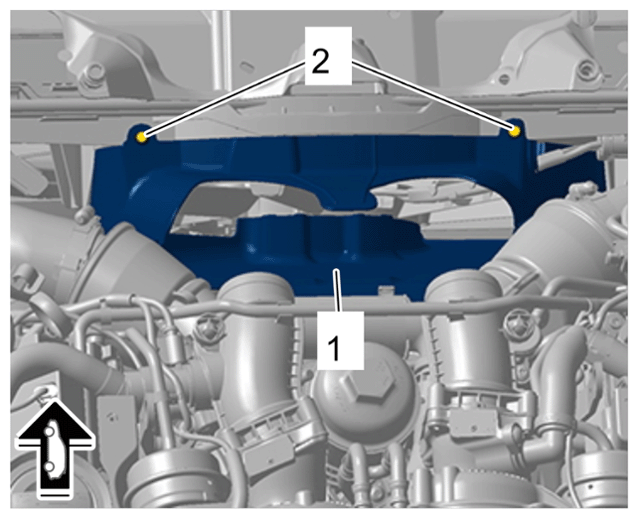 2

1