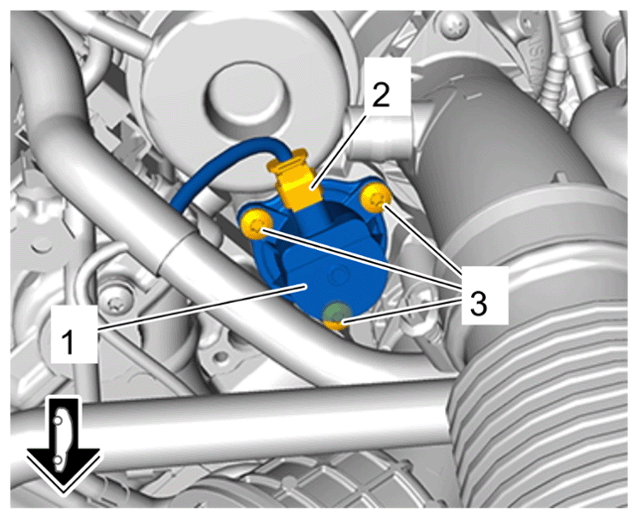 2
3
1