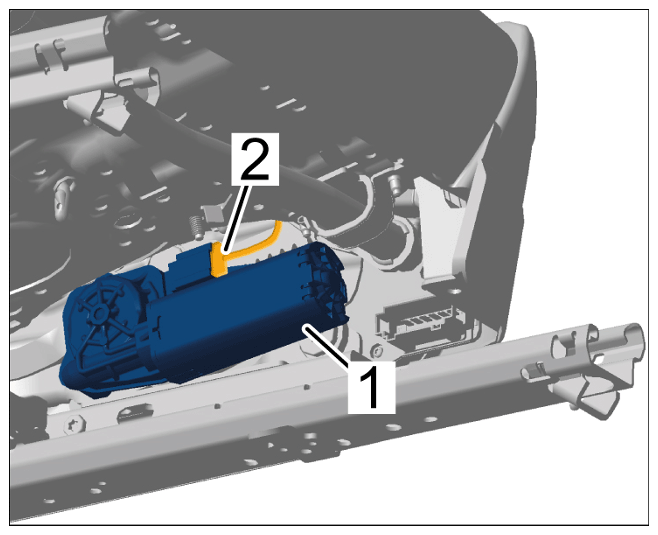 2
1