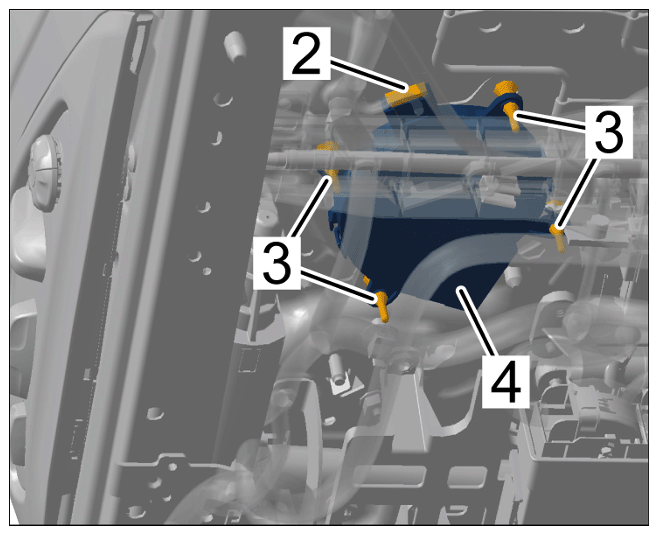 2
3
3
4