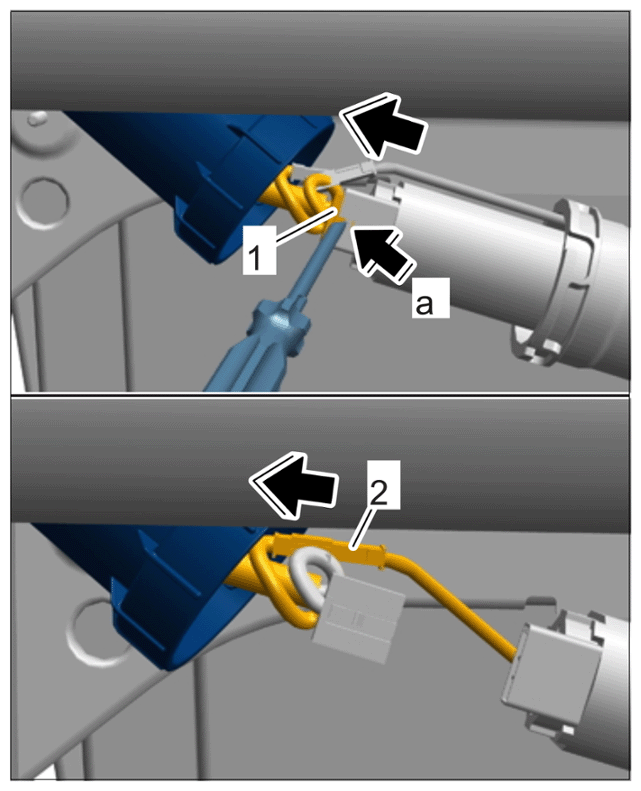 1
a
2