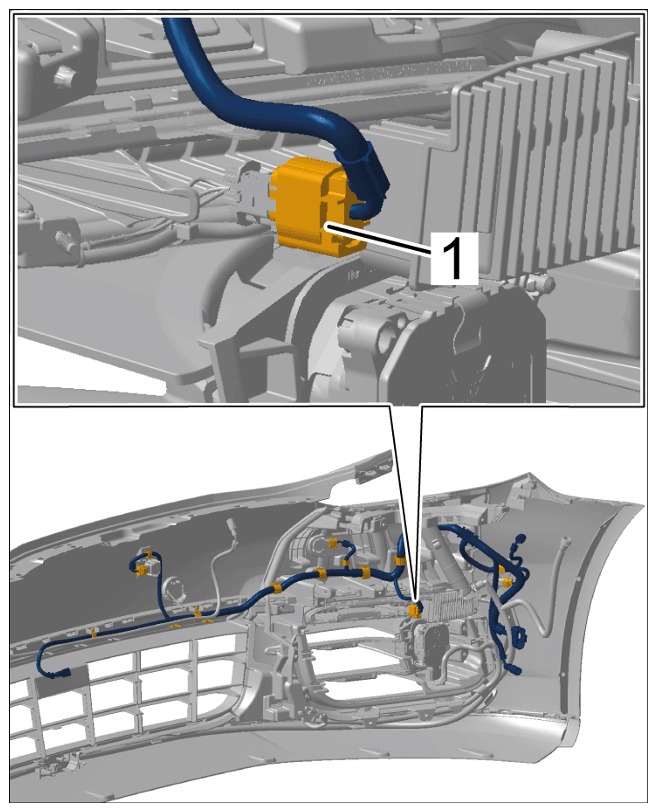 1