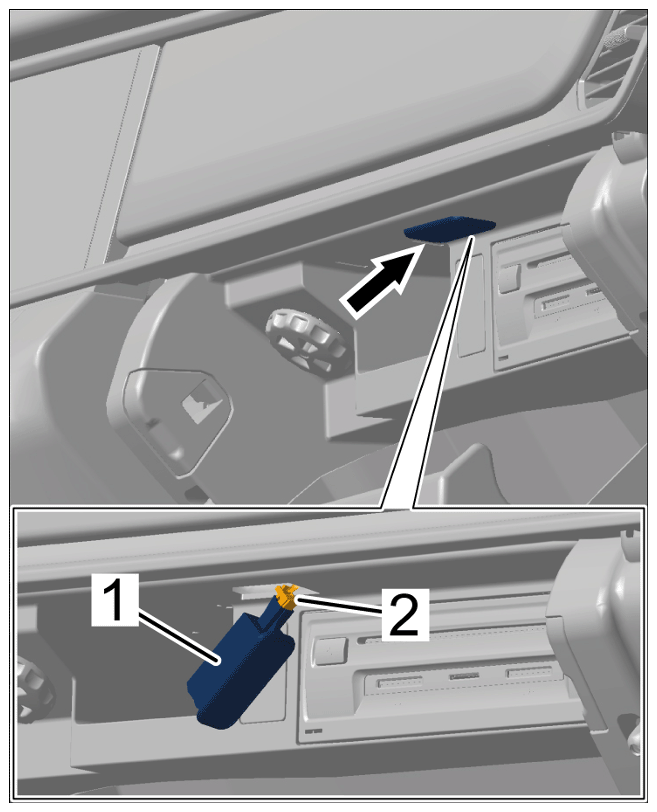 1
2