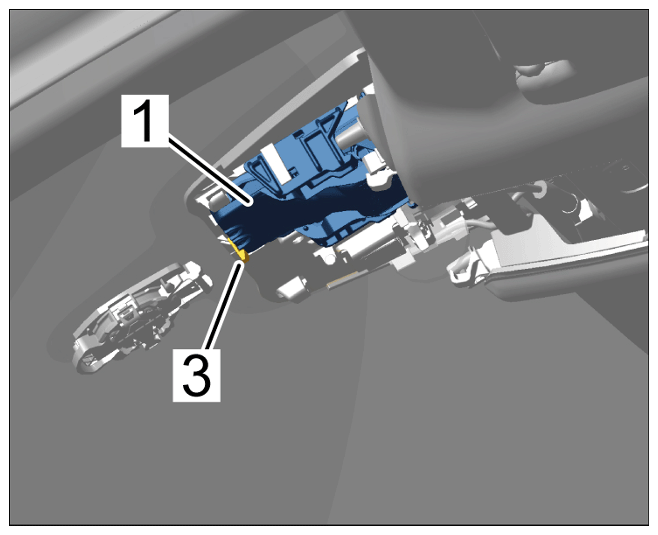 1
3