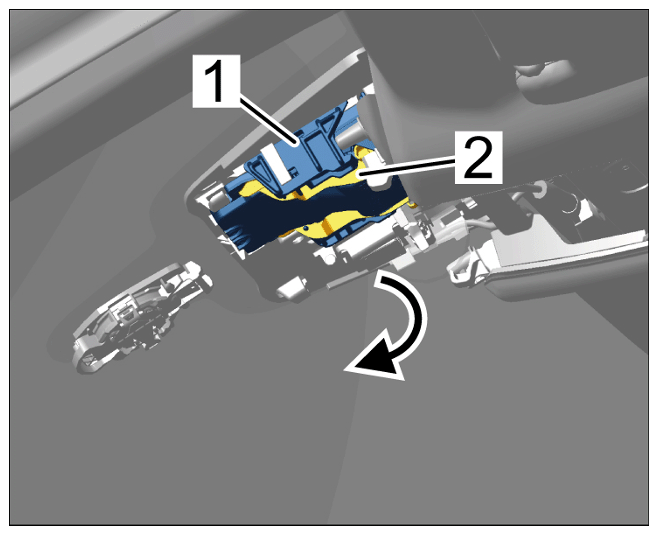 1
2