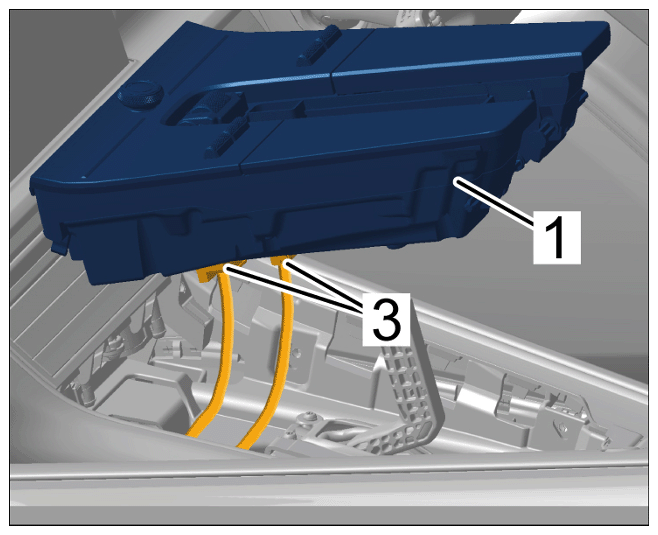 1
3