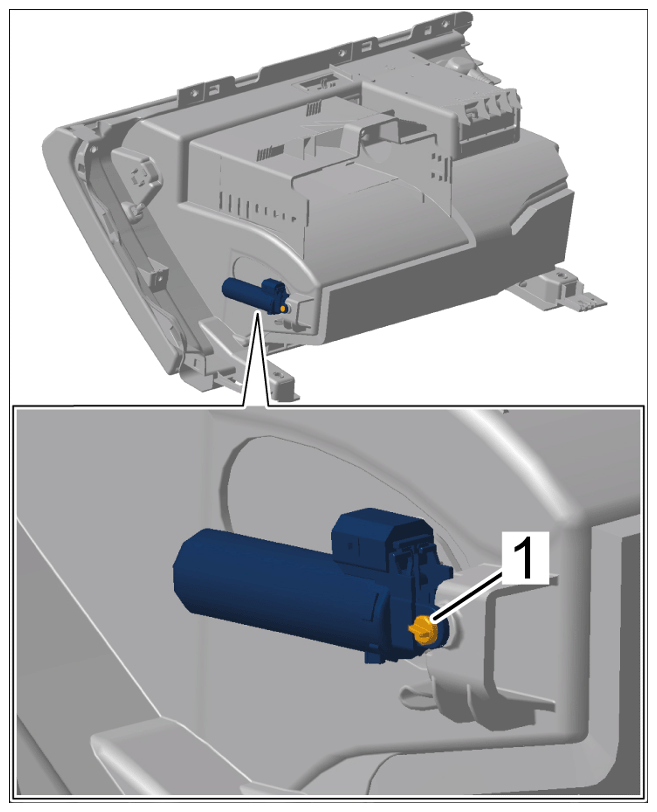 1