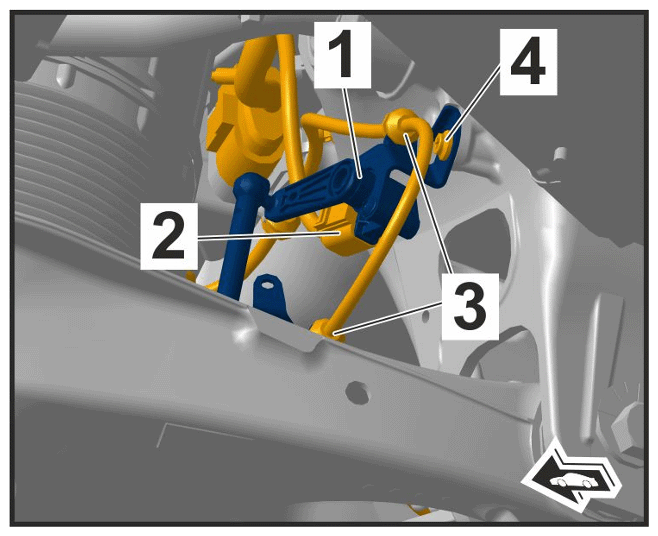 1
4
2
3