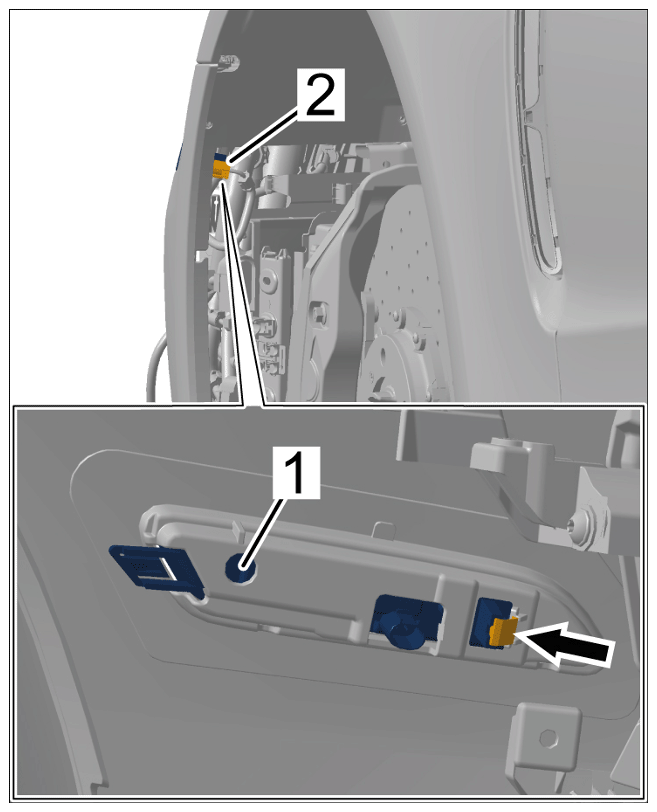 2

1