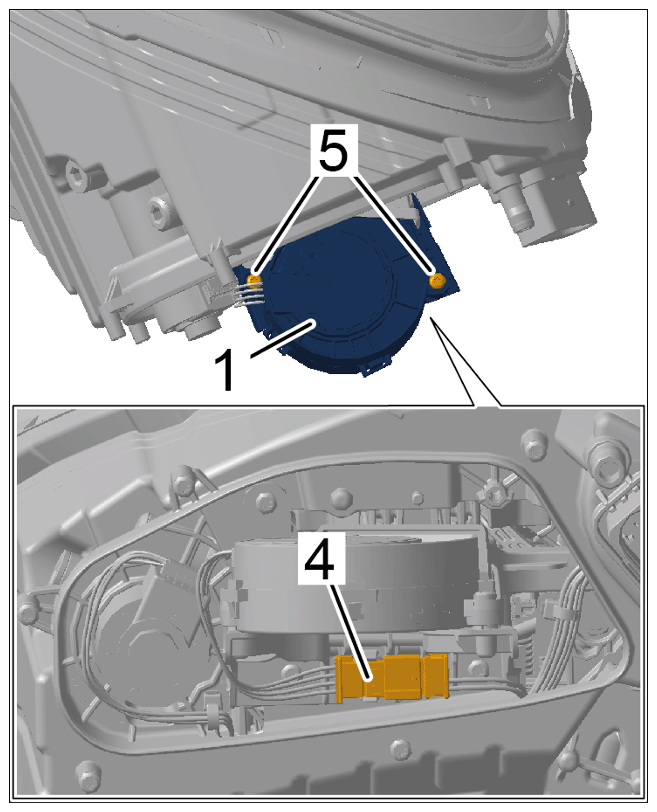 5

1

4