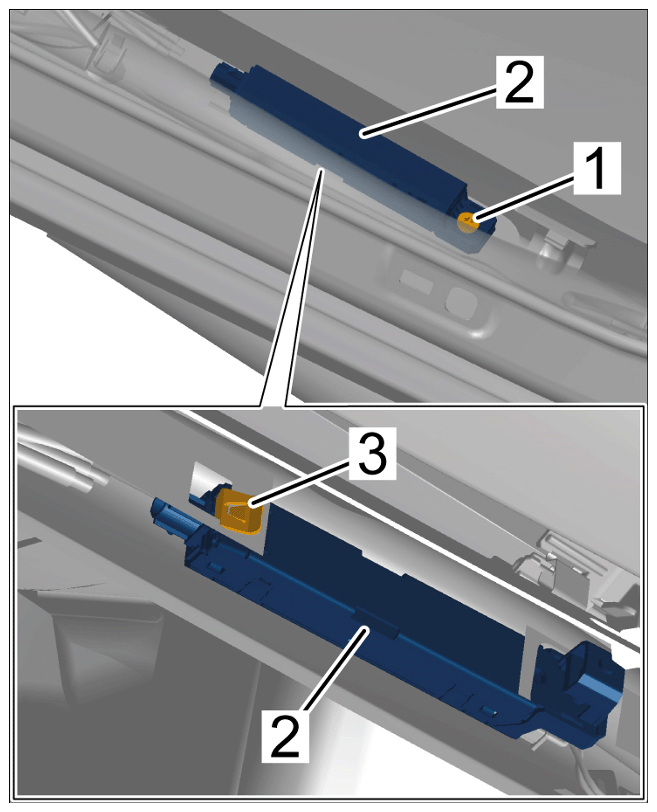 2
1
3
2