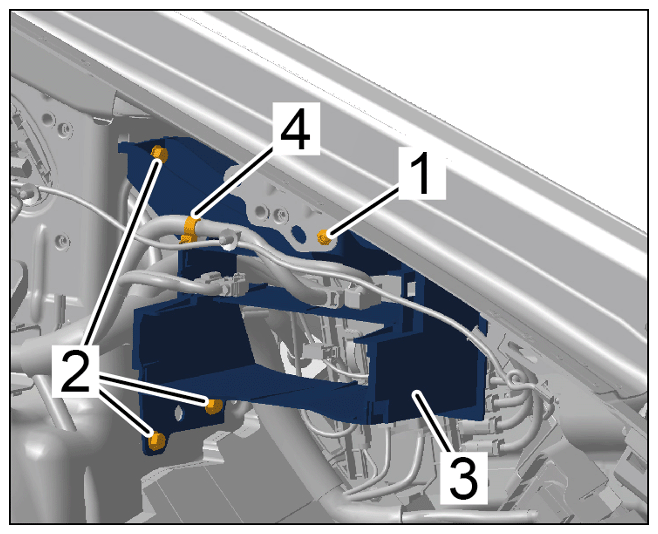 4
1
2
3