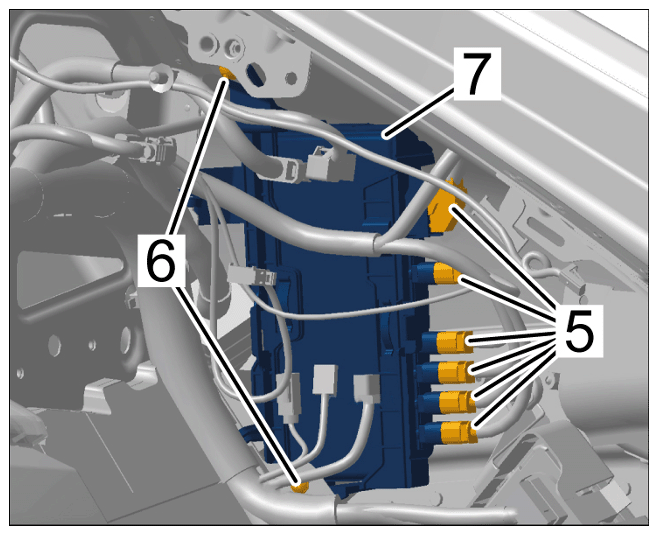 7

6

5