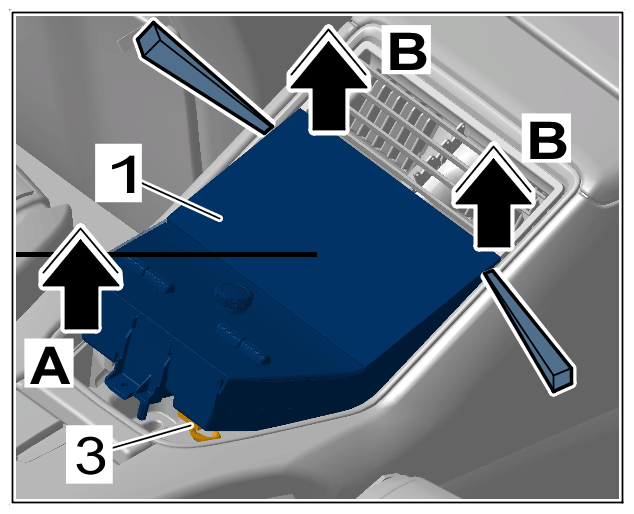 B
B
1
A
3