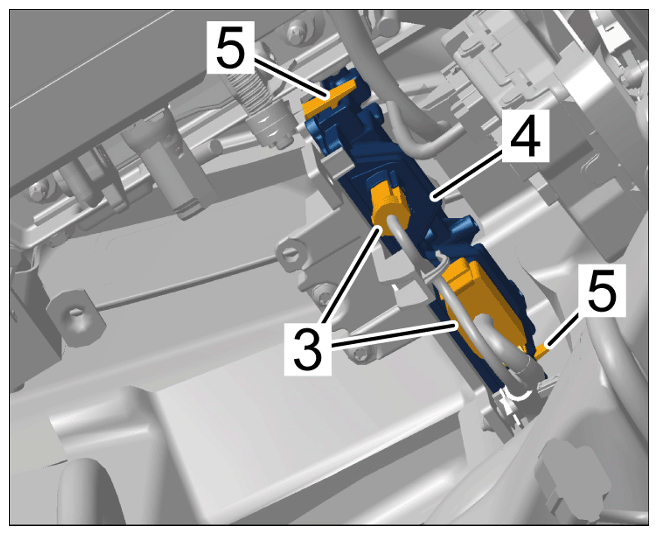 5
4
5
3