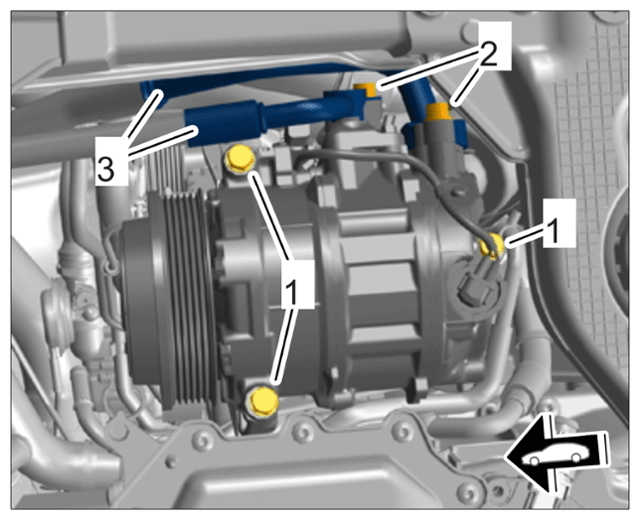 2
3
1
1