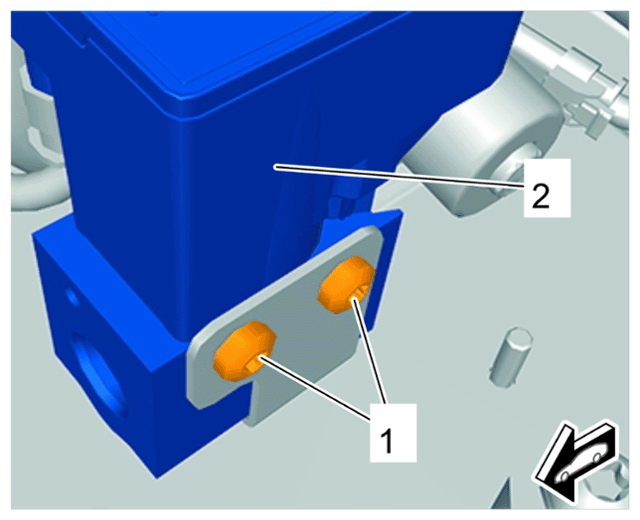 2

1