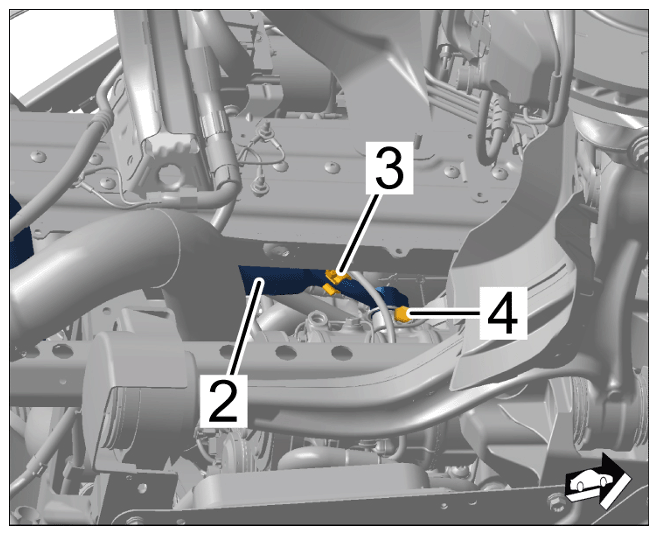 3
4
2