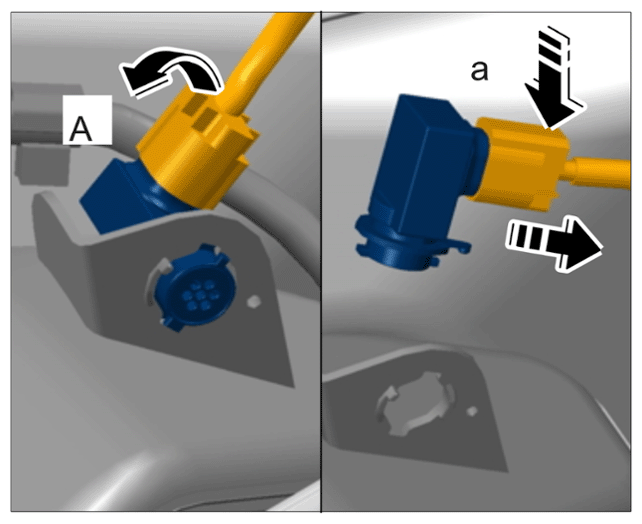 A

a