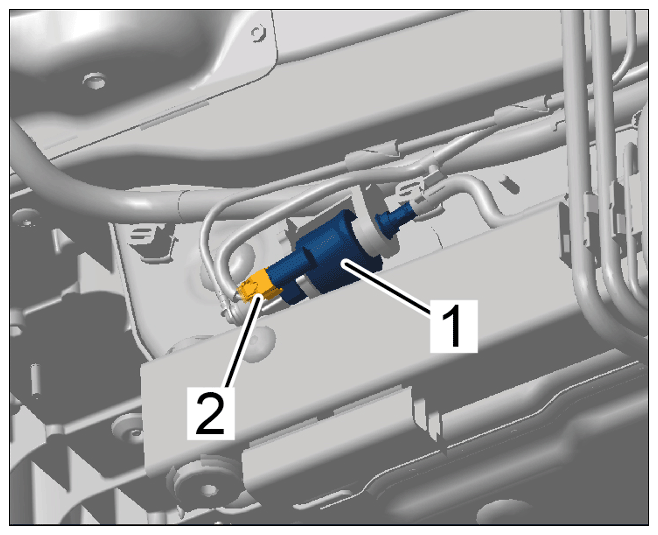 1
2