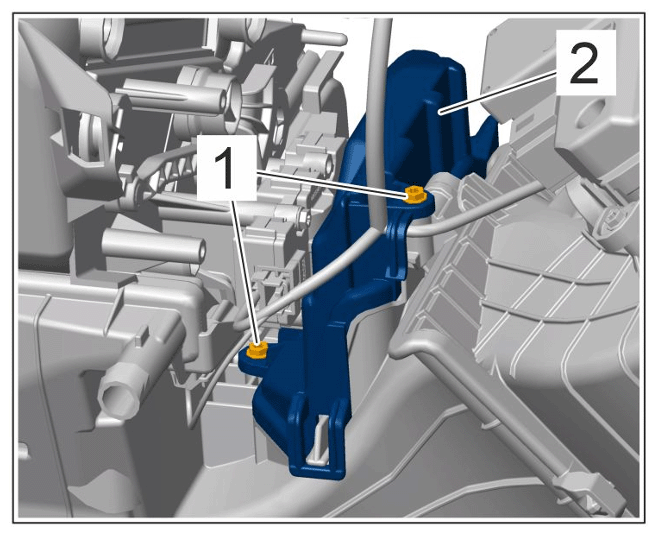 2

1