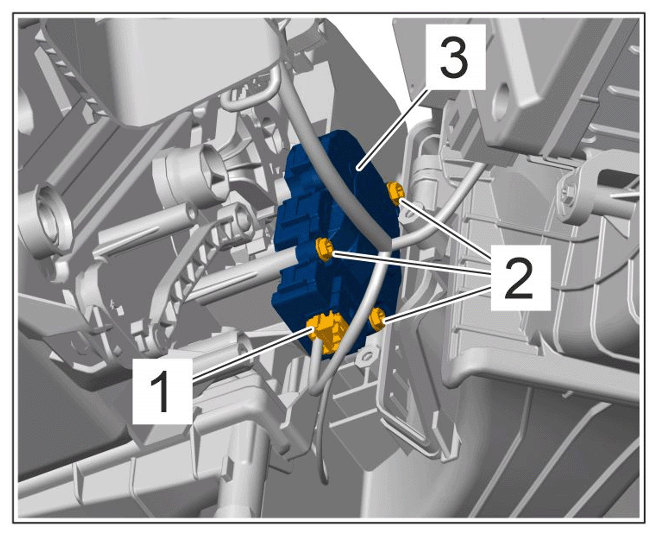 3
2
1