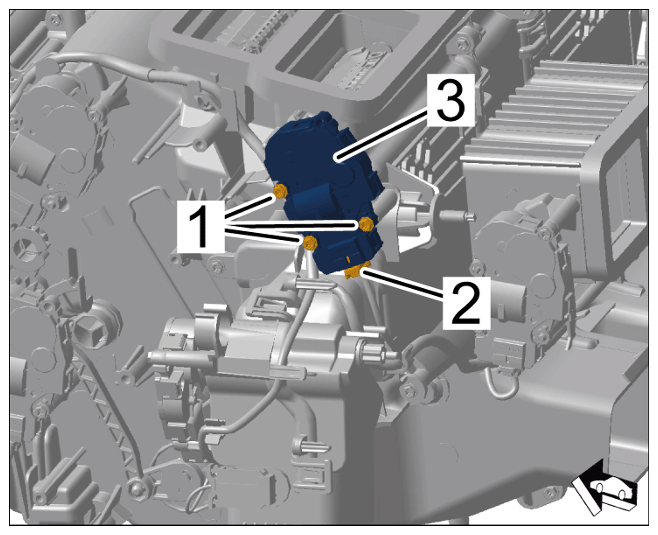 3
1
2