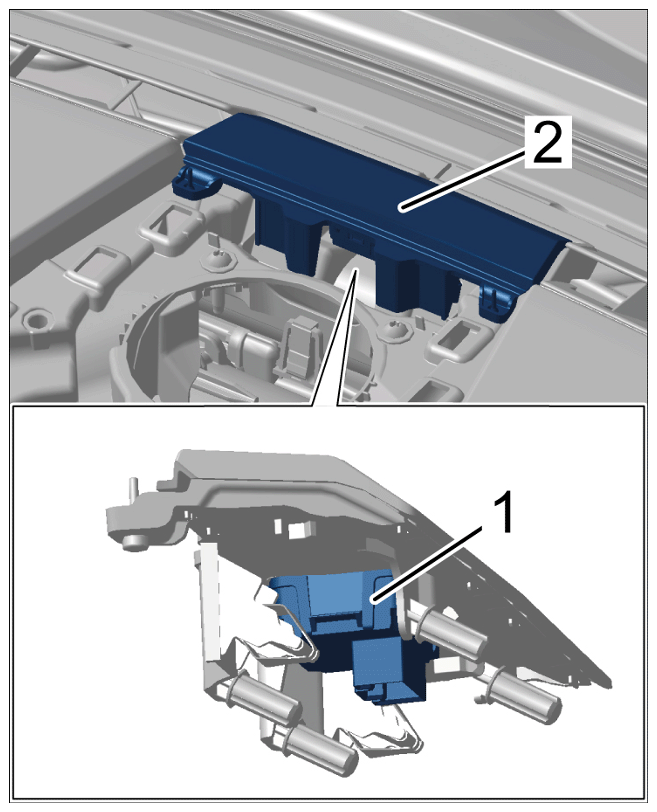 2

1