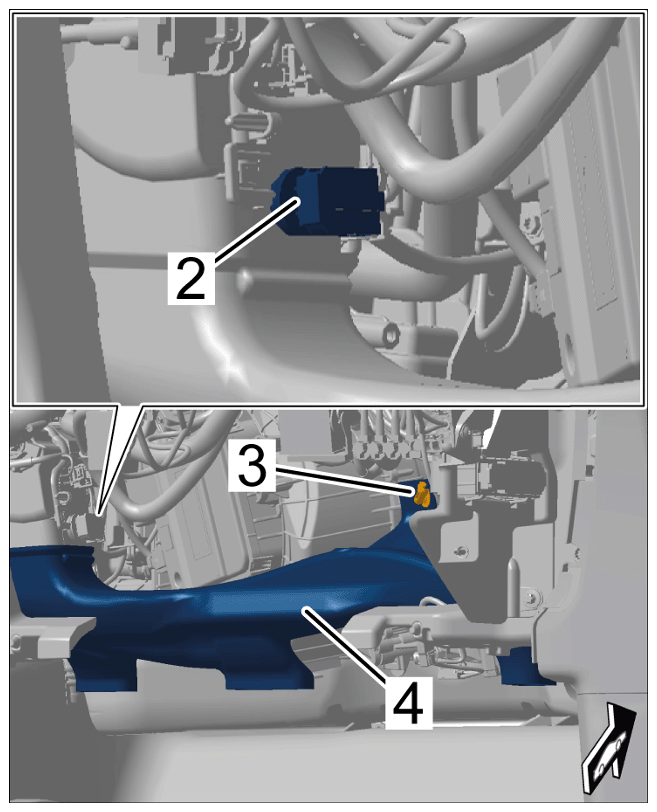 2

3

4