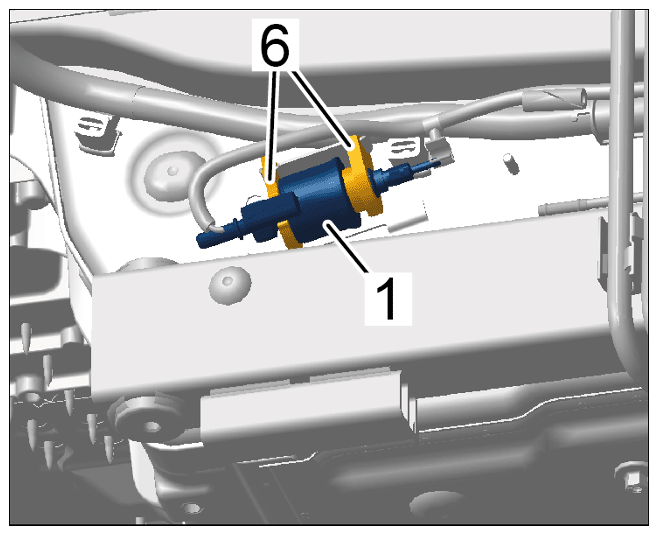 6

1