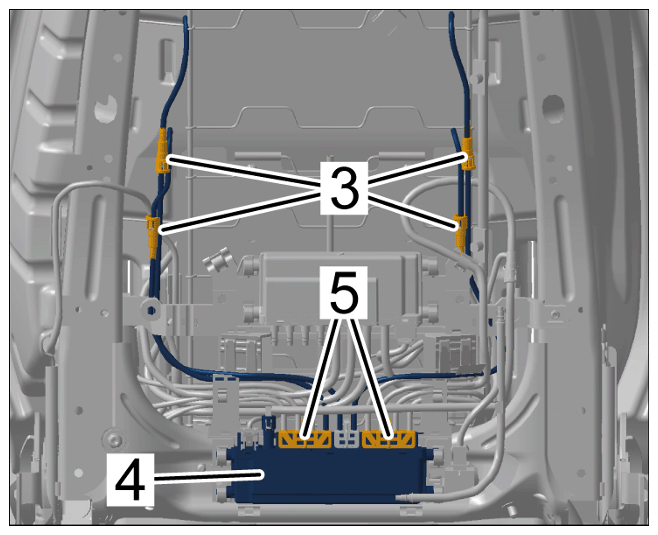 3
5
4