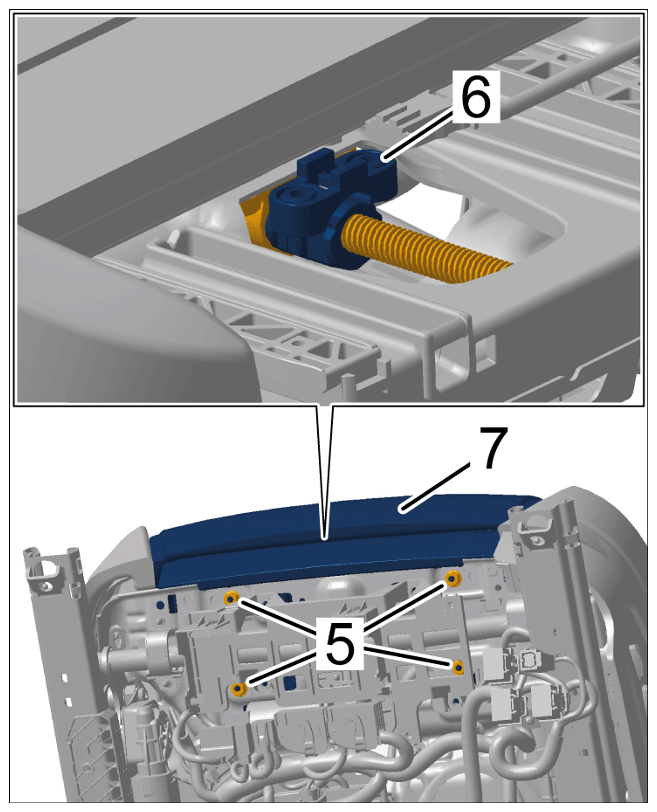 6
7
5