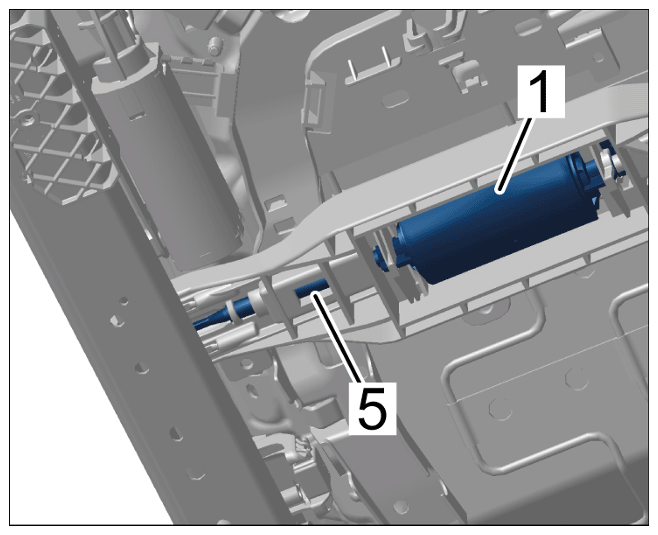 1
5