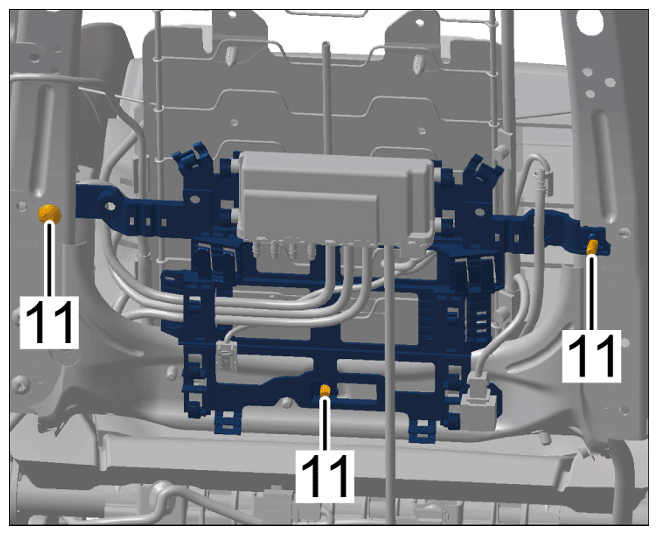 11

11

11