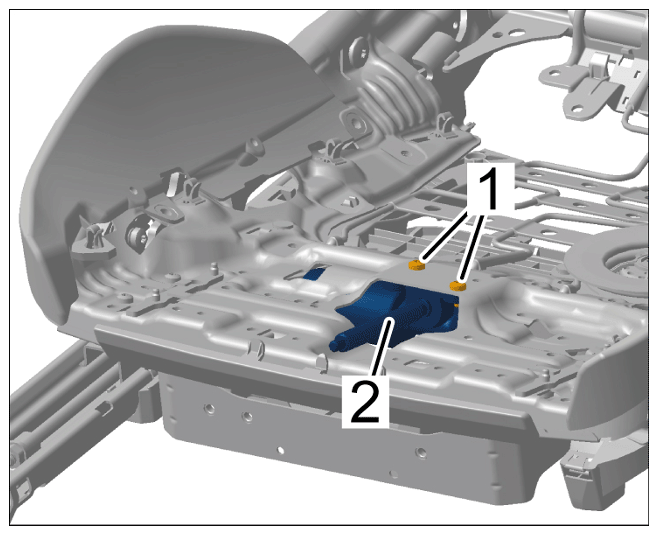 1
2