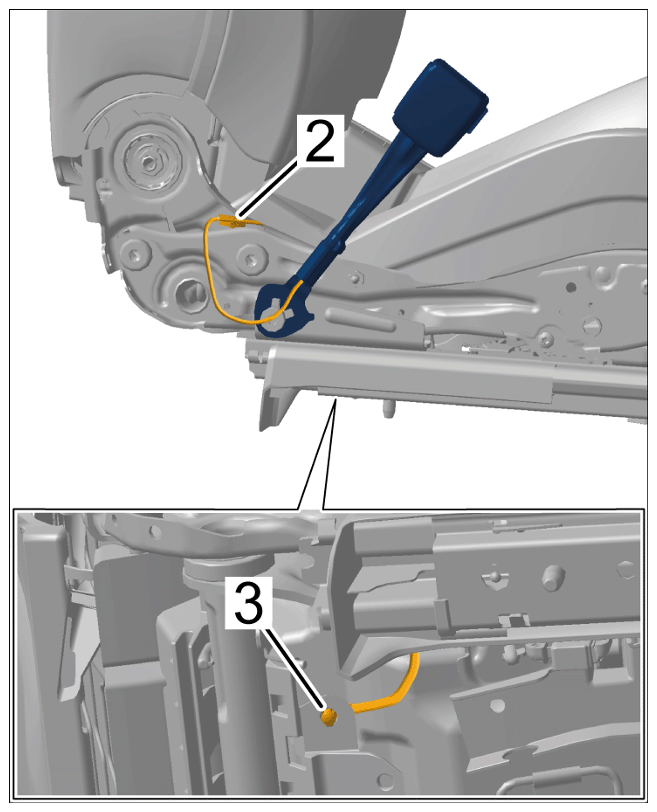 2
3