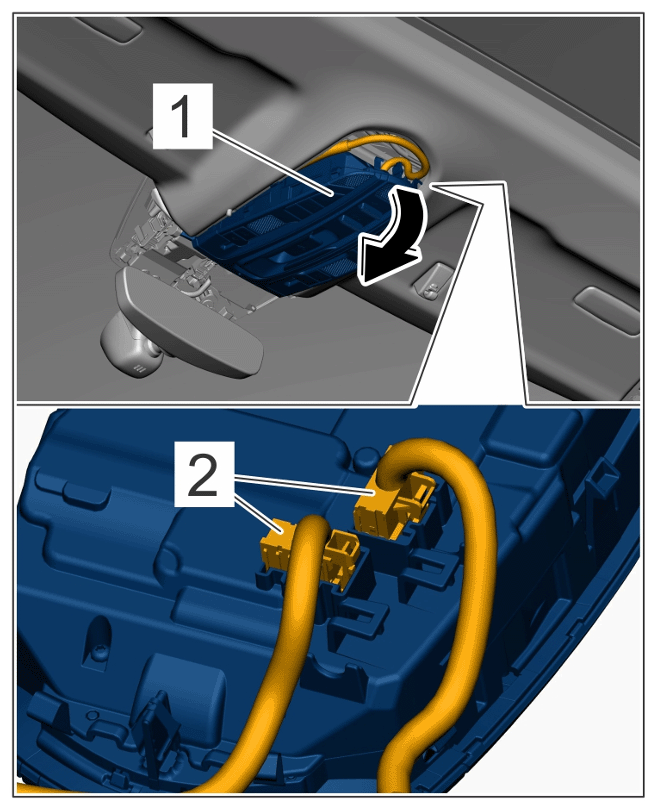 1

2