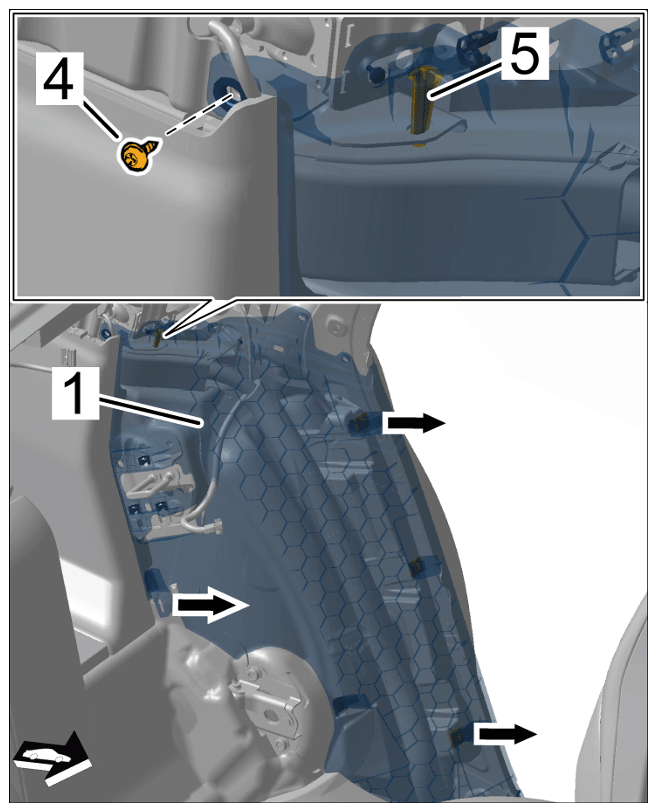 4
5
1