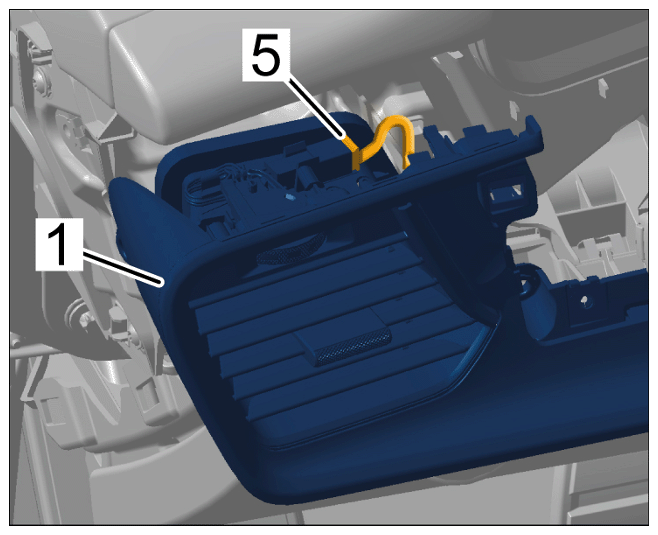 5

1