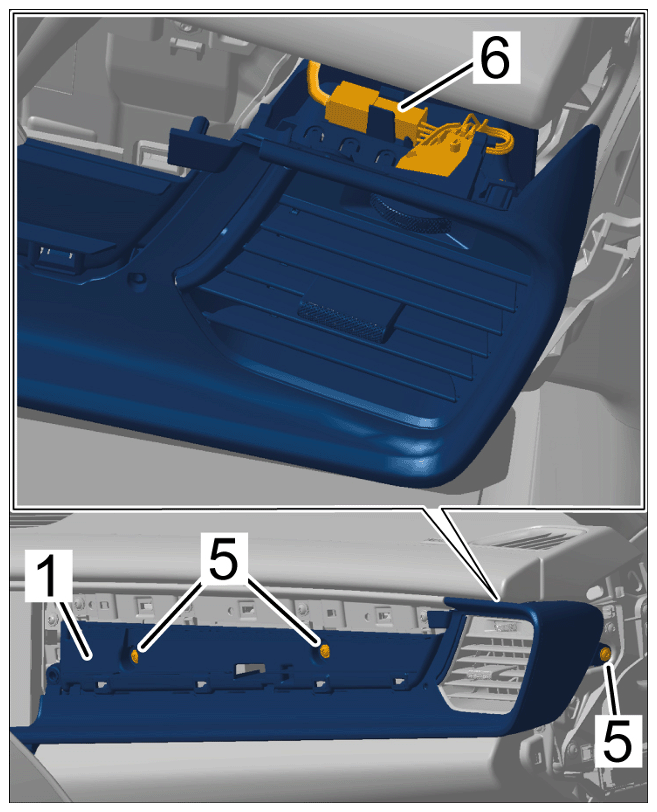 6
1
5
5