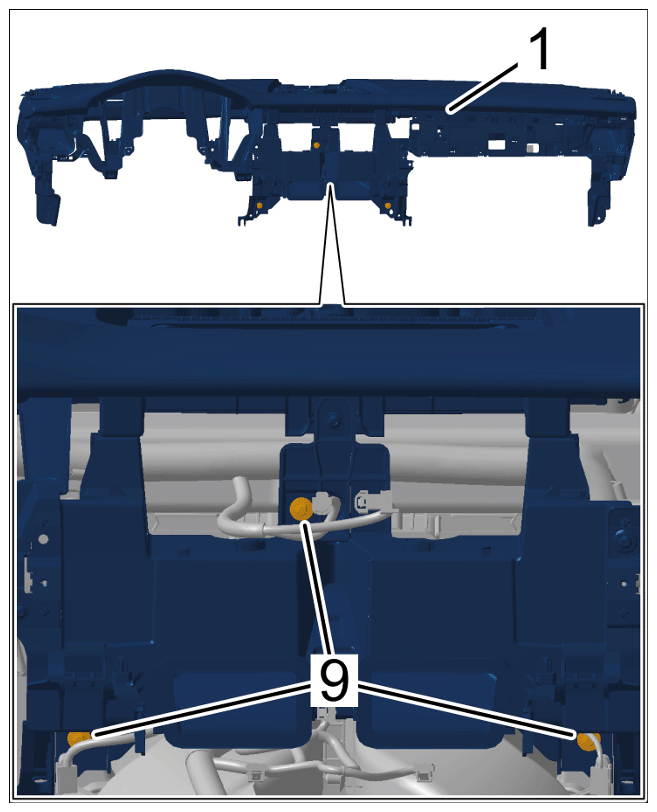 1

9