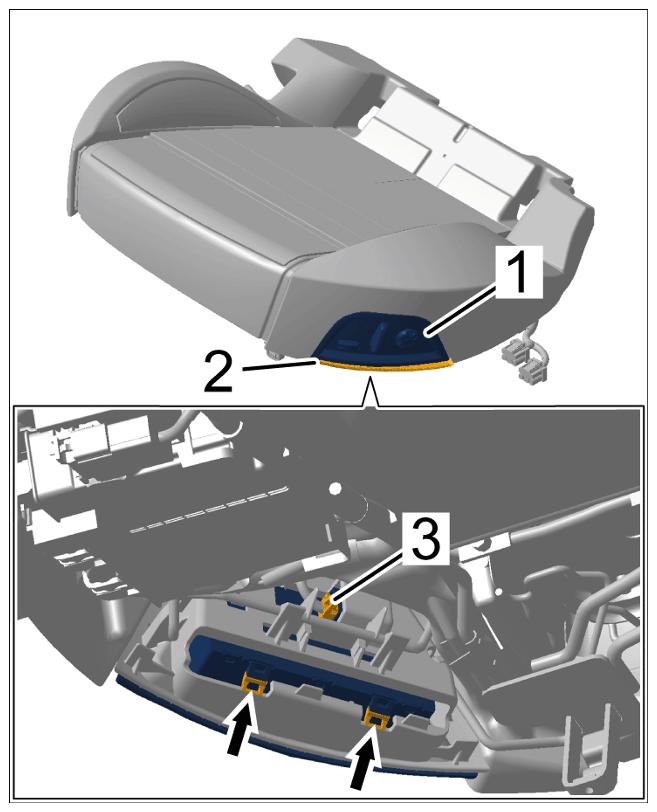 1
2
3