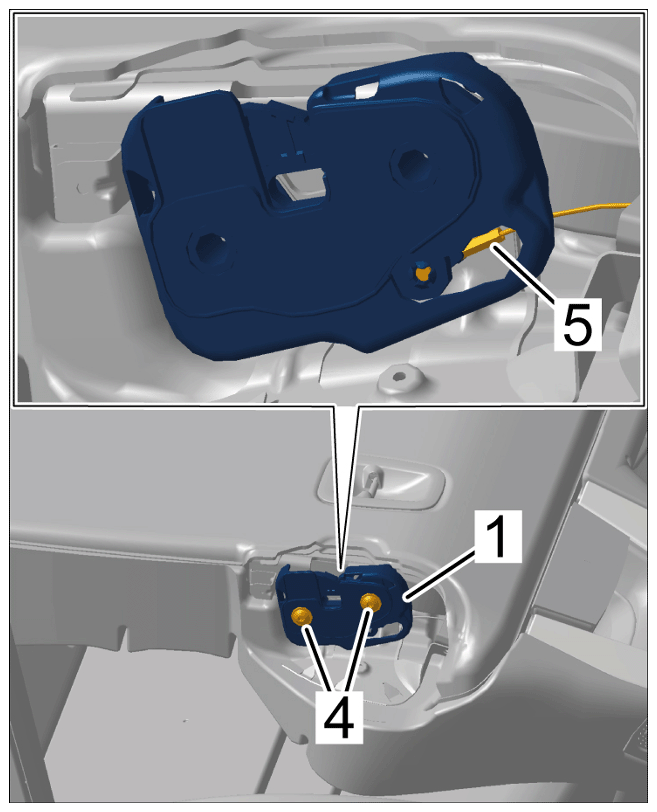 5
1
4