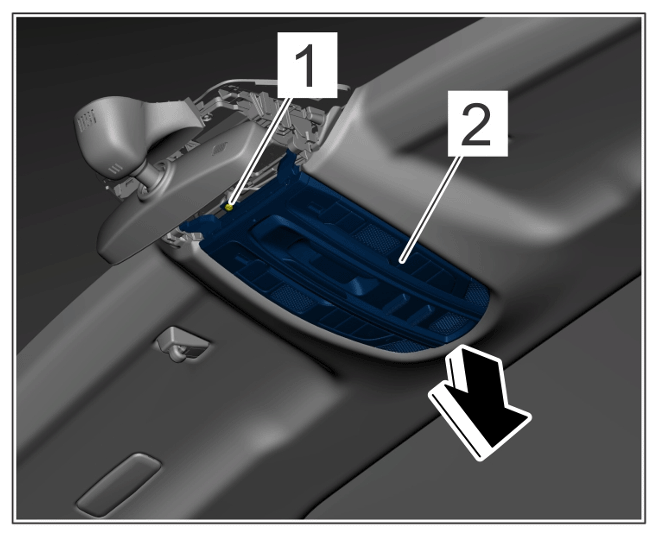 1
2