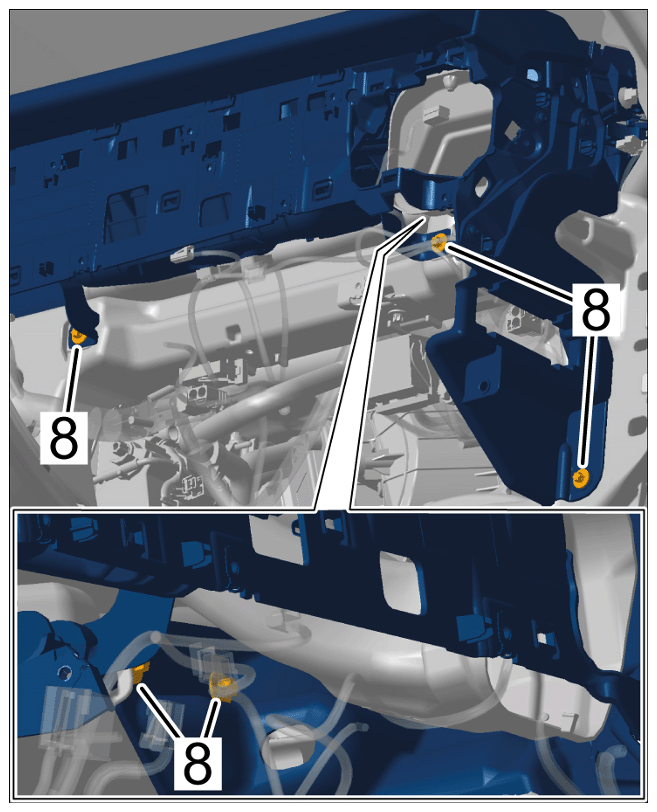 8

8

8