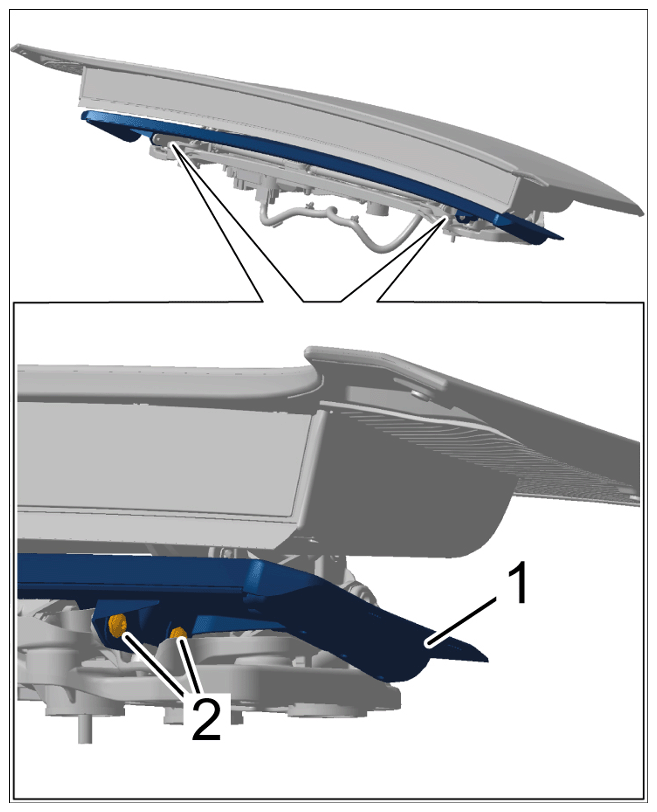 1
2