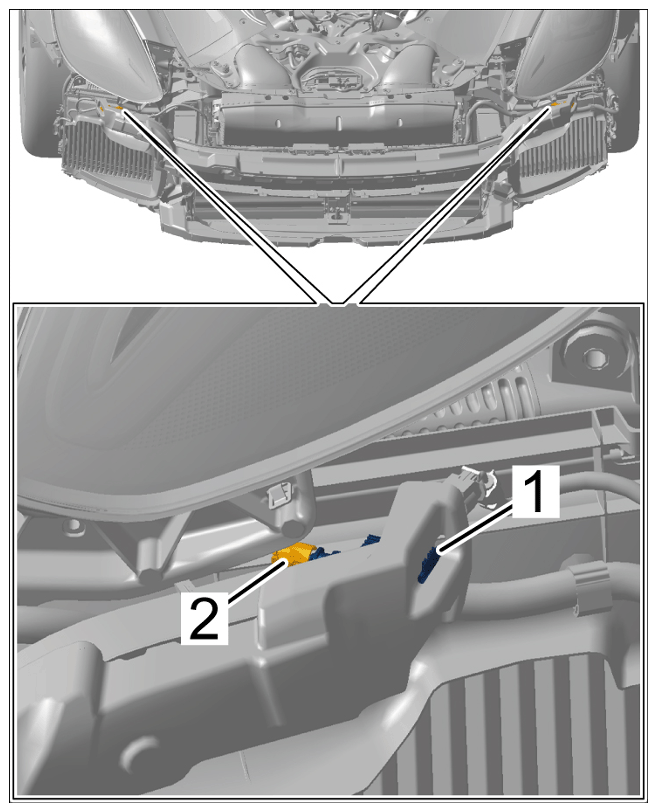 1

2