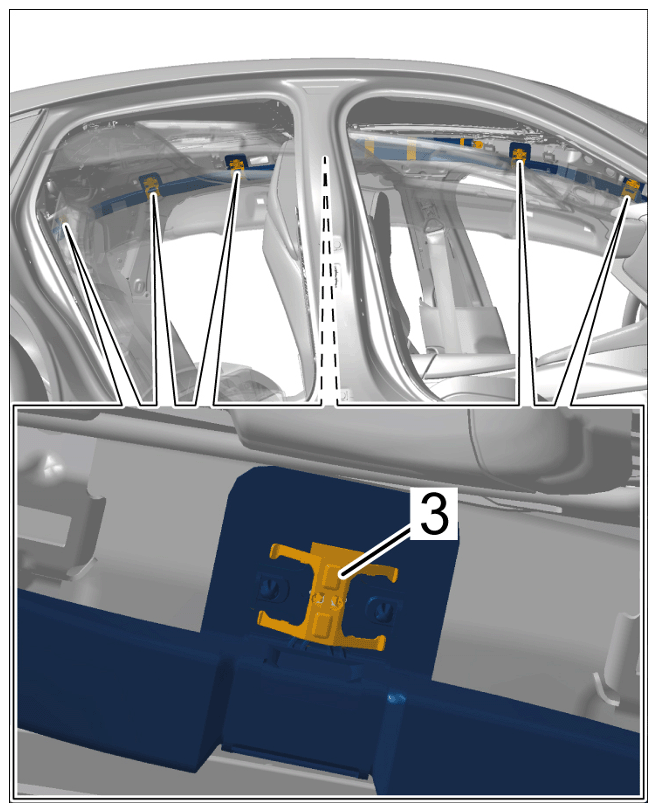 3