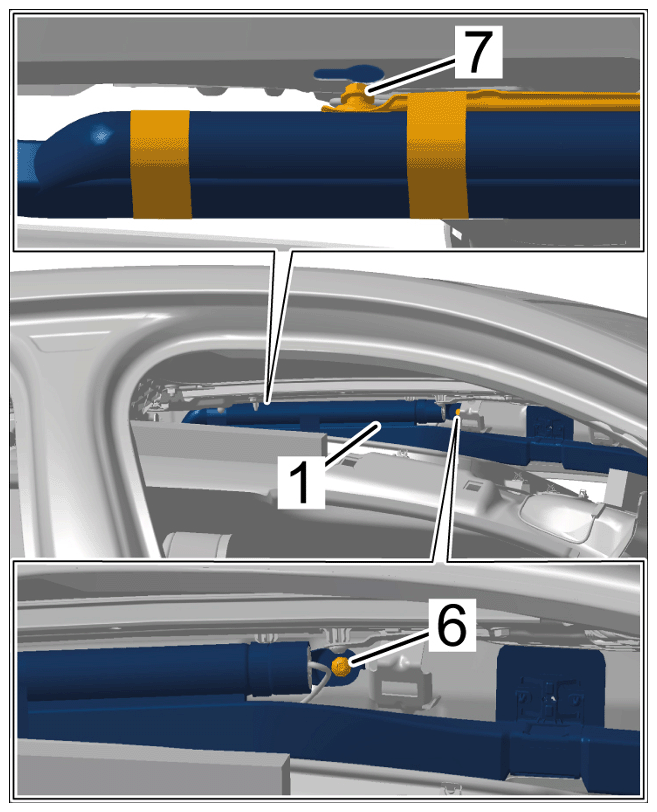 7

1

6