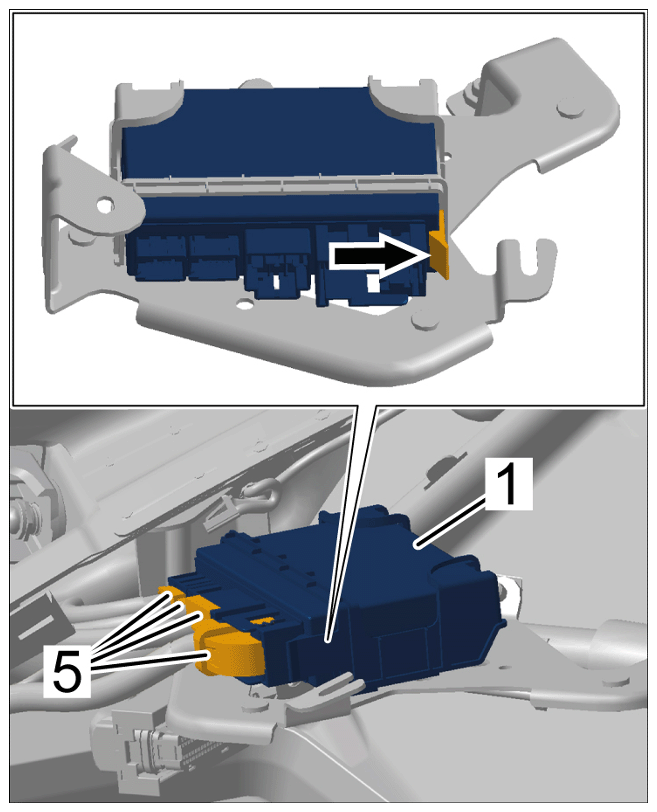 1
5